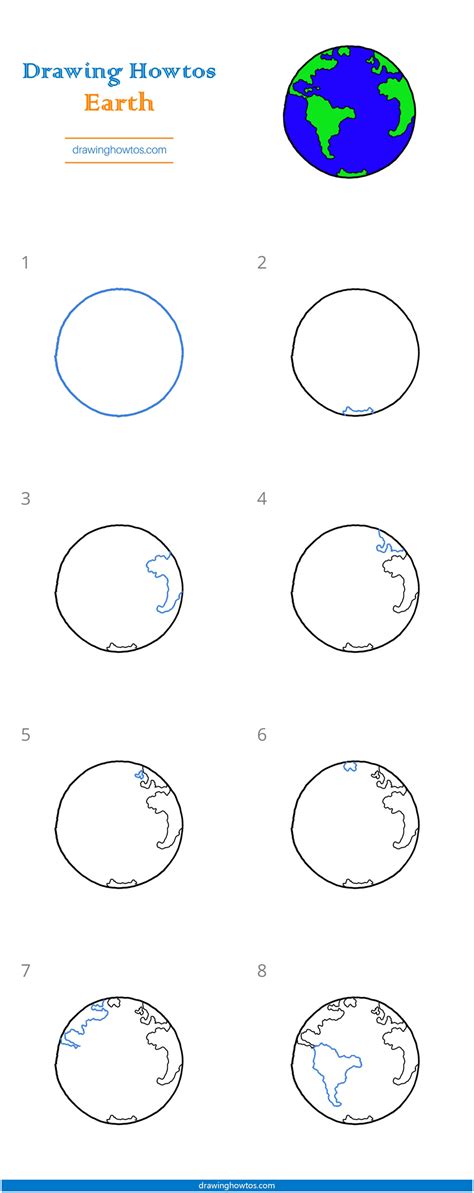 Drawing Howtos
Earth

drawinghowtos.com

1

2

3

4

5

6

7

8

drawinghowtos.com