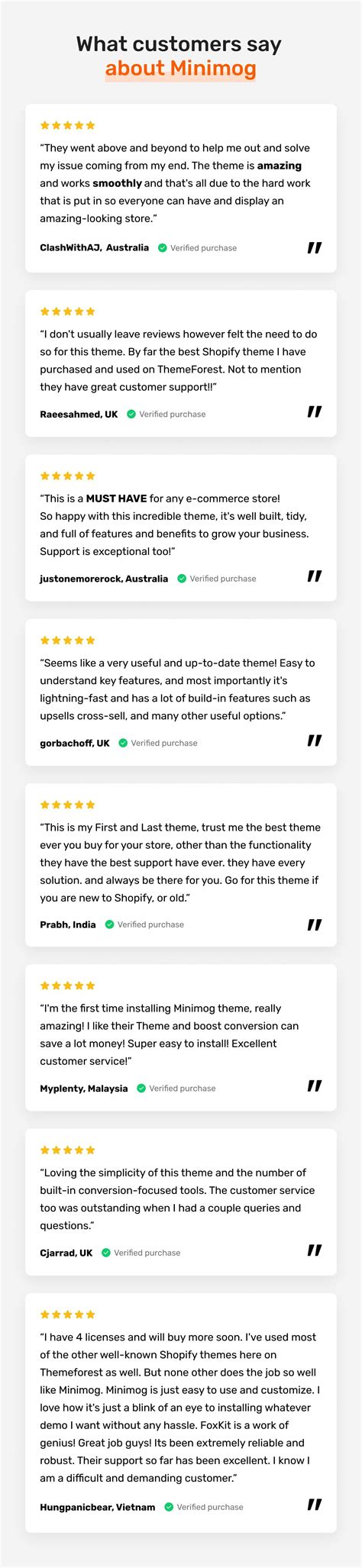 What customers say
about Minimog

"They went above and beyond to help me out and solve my issue coming from my end. The theme is amazing and works smoothly and that's all due to the hard work that is put in so everyone can have and display an amazing-looking store."

ClashWithAJ, Australia Verified purchase

"I don't usually leave reviews however felt the need to do so for this theme. By far the best Shopify theme I have purchased and used on ThemeForest. Not to mention they have great customer support!!"

Raeesahmed, UK Verified purchase

"This is a MUST HAVE for any e-commerce store! So happy with this incredible theme, it's well built, tidy, and full of features and benefits to grow your business. Support is exceptional too!"

justonemorerock, Australia Verified purchase

"Seems like a very useful and up-to-date theme! Easy to understand key features, and most importantly it's lightning-fast and has a lot of build-in features such as upsells cross-sell, and many other useful options."

gorbachoff, UK Verified purchase

"This is my First and Last theme, trust me the best theme ever you buy for your store, other than the functionality they have the best support have ever. they have every solution. and always be there for you. Go for this theme if you are new to Shopify, or old."

Prabh, India Verified purchase

"I'm the first time installing Minimog theme, really amazing! I like their Theme and boost conversion can save a lot money! Super easy to install! Excellent customer service!"

Myplenty, Malaysia Verified purchase

"Loving the simplicity of this theme and the number of built-in conversion-focused tools. The customer service too was outstanding when I had a couple queries and questions."

Cjarrad, UK Verified purchase

"I have 4 licenses and will buy more soon. I've used most of the other well-known Shopify themes here on Themeforest as well. But none other does the job so well like Minimog. Minimog is just easy to use and customize. I love how it's just a blink of an eye to installing whatever demo I want without any hassle. FoxKit is a work of genius! Great job guys! Its been extremely reliable and robust. Their support so far has been excellent. I know I am a difficult and demanding customer."

Hungpanicbear, Vietnam Verified purchase