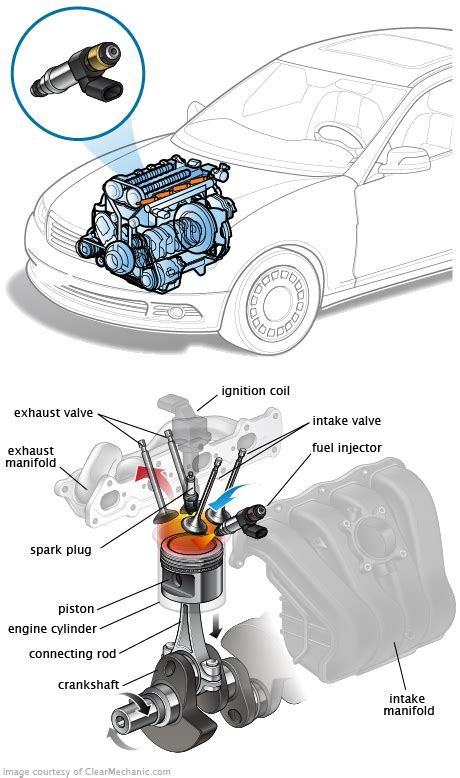 ignition coil

exhaust valve

intake valve

exhaust manifold

fuel injector

spark plug

piston

engine cylinder

connecting rod

crankshaft

intake manifold

Image courtesy of ClearMechanic.com