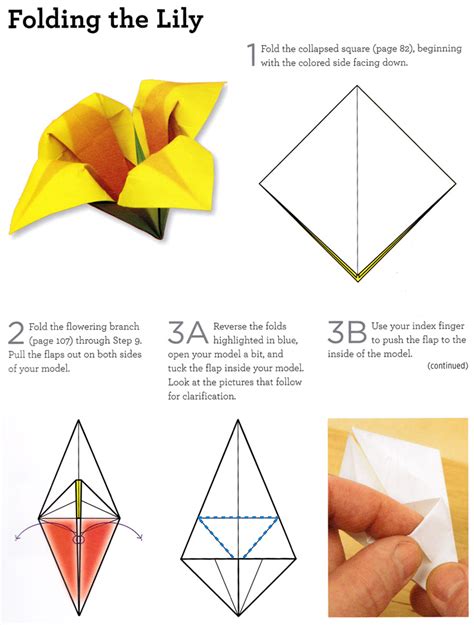 Folding the Lily

1 Fold the collapsed square (page 82), beginning with the colored side facing down.

2 Fold the flowering branch (page 107) through Step 9. Pull the flaps out on both sides of your model.

3A Reverse the folds highlighted in blue, open your model a bit, and tuck the flap inside your model. Look at the pictures that follow for clarification.

3B Use your index finger to push the flap to the inside of the model.

(continued)