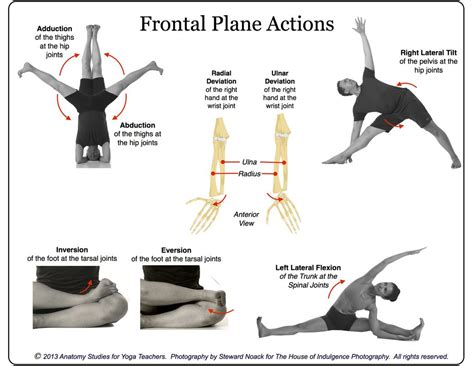 Frontal Plane Actions

Adduction of the thighs at the hip joints

Abduction of the thighs at the hip joints

Radial Deviation of the right hand at the wrist joint

Ulnar Deviation of the right hand at the wrist joint

Ulna

Radius

Anterior View

Right Lateral Tilt of the pelvis at the hip joints

Inversion of the foot at the tarsal joints

Eversion of the foot at the tarsal joints

Left Lateral Flexion of the Trunk at the Spinal Joints

© 2013 Anatomy Studies for Yoga Teachers. Photography by Steward Noack for The House of Indulgence Photography. All rights reserved.