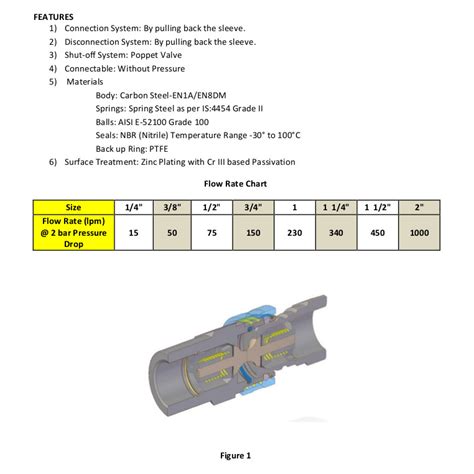 FEATURES

1) Connection System: By pulling back the sleeve.
2) Disconnection System: By pulling back the sleeve.
3) Shut-off System: Poppet Valve
4) Connectable: Without Pressure
5) Materials
Body: Carbon Steel-EN1A/EN8DM
Springs: Spring Steel as per IS:4454 Grade II
Balls: AISI E-52100 Grade 100
Seals: NBR (Nitrile) Temperature Range -30° to 100°C
Back up Ring: PTFE
6) Surface Treatment: Zinc Plating with Cr III based Passivation

Flow Rate Chart

| Size | 1/4" | 3/8" | 1/2" | 3/4" | 1 | 1 1/4" | 1 1/2" | 2" |
|---|---|---|---|---|---|---|---|---|
| Flow Rate (lpm) @ 2 bar Pressure Drop | 15 | 50 | 75 | 150 | 230 | 340 | 450 | 1000 |

Figure 1