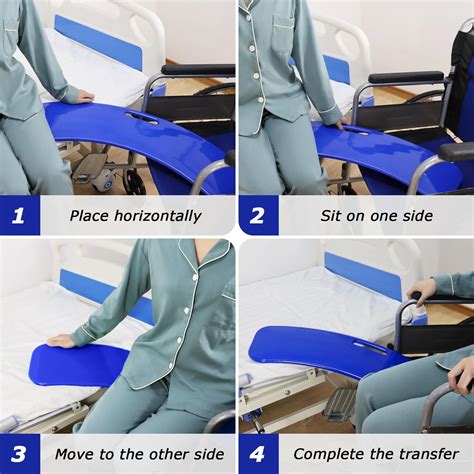 1 Place horizontally

2 Sit on one side

3 Move to the other side

4 Complete the transfer