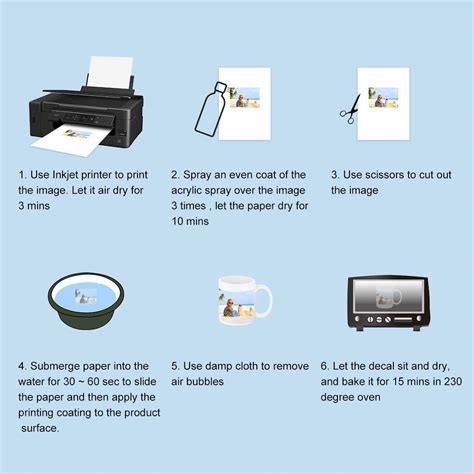 1. Use Inkjet printer to print the image. Let it air dry for 3 mins

2. Spray an even coat of the acrylic spray over the image 3 times , let the paper dry for 10 mins

3. Use scissors to cut out the image

4. Submerge paper into the water for 30 ~ 60 sec to slide the paper and then apply the printing coating to the product surface.

5. Use damp cloth to remove air bubbles

6. Let the decal sit and dry, and bake it for 15 mins in 230 degree oven