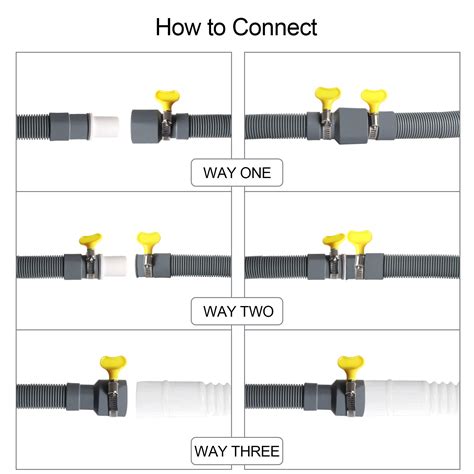 How to Connect

WAY ONE

WAY TWO

WAY THREE