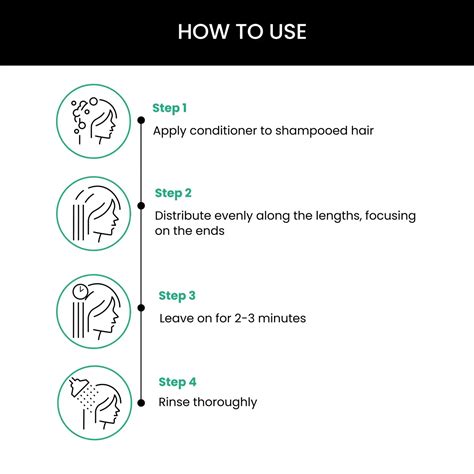 HOW TO USE

Step 1

Apply conditioner to shampooed hair

Step 2

Distribute evenly along the lengths, focusing on the ends

Step 3

Leave on for 2-3 minutes

Step 4

Rinse thoroughly