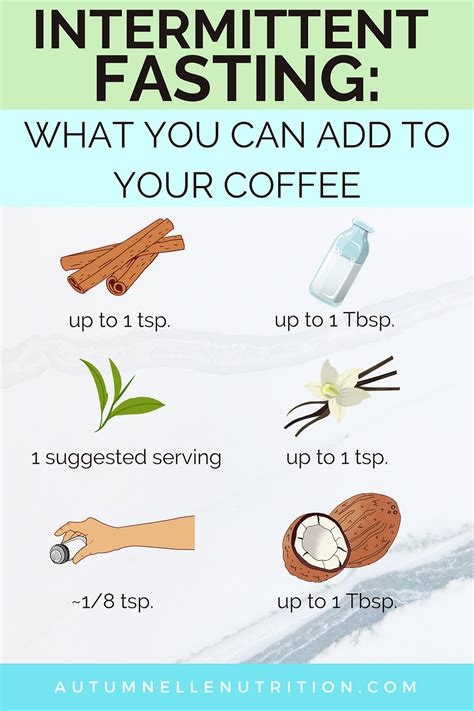 INTERMITTENT FASTING:

WHAT YOU CAN ADD TO YOUR COFFEE

up to 1 tsp.

up to 1 Tbsp.

1 suggested serving

up to 1 tsp.

~1/8 tsp.

up to 1 Tbsp.

AUTUMNELLENUTRITION.COM