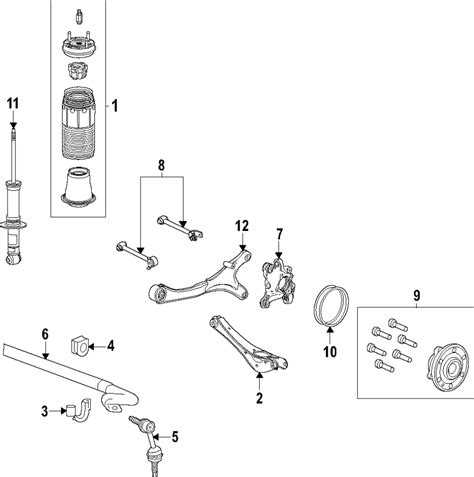 11
1
8
12
7
9
6
4
10
3
2
5