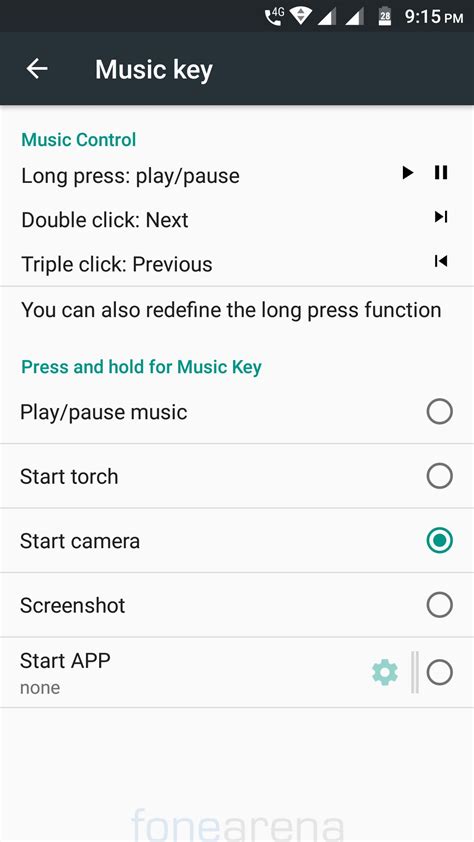 4G 28 9:15 PM

Music key

Music Control
Long press: play/pause
Double click: Next
Triple click: Previous

You can also redefine the long press function

Press and hold for Music Key
Play/pause music
Start torch
Start camera
Screenshot
Start APP
none

fonearena