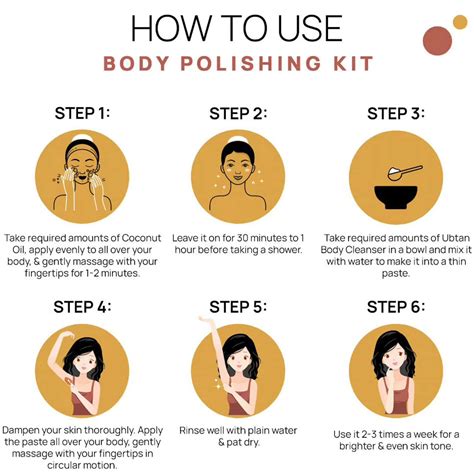 HOW TO USE
BODY POLISHING KIT

STEP 1:
Take required amounts of Coconut Oil, apply evenly to all over your body, & gently massage with your fingertips for 1-2 minutes.

STEP 2:
Leave it on for 30 minutes to 1 hour before taking a shower.

STEP 3:
Take required amounts of Ubtan Body Cleanser in a bowl and mix it with water to make it into a thin paste.

STEP 4:
Dampen your skin thoroughly. Apply the paste all over your body, gently massage with your fingertips in circular motion.

STEP 5:
Rinse well with plain water & pat dry.

STEP 6:
Use it 2-3 times a week for a brighter & even skin tone.