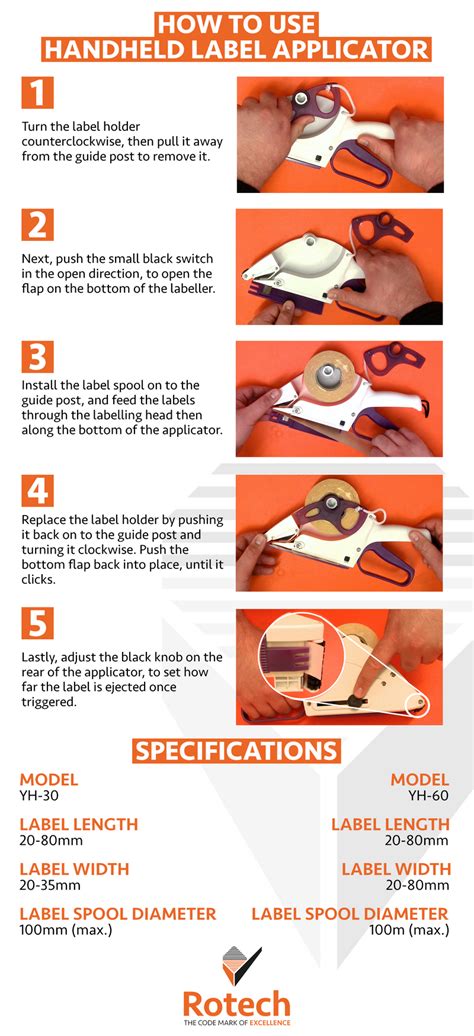 HOW TO USE
HANDHELD LABEL APPLICATOR

1

Turn the label holder counterclockwise, then pull it away from the guide post to remove it.

2

Next, push the small black switch in the open direction, to open the flap on the bottom of the labeller.

3

Install the label spool on to the guide post, and feed the labels through the labelling head then along the bottom of the applicator.

4

Replace the label holder by pushing it back on to the guide post and turning it clockwise. Push the bottom flap back into place, until it clicks.

5

Lastly, adjust the black knob on the rear of the applicator, to set how far the label is ejected once triggered.

SPECIFICATIONS

MODEL
YH-30

LABEL LENGTH
20-80mm

LABEL WIDTH
20-35mm

LABEL SPOOL DIAMETER
100mm (max.)

MODEL
YH-60

LABEL LENGTH
20-80mm

LABEL WIDTH
20-80mm

LABEL SPOOL DIAMETER
100m (max.)

Rotech
THE CODE MARK OF EXCELLENCE