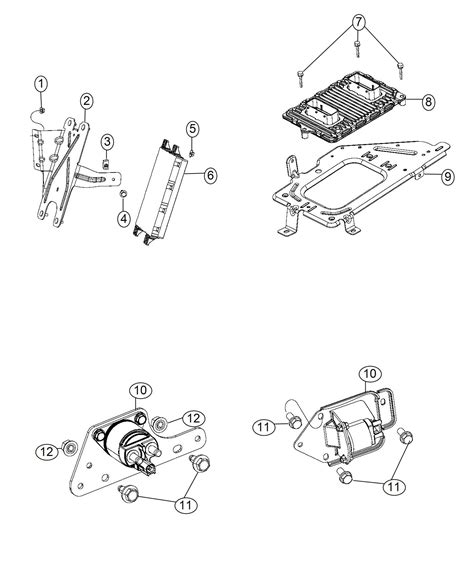 1
2
3
4
5
6
7
8
9
10
12
12
11
10
11
11