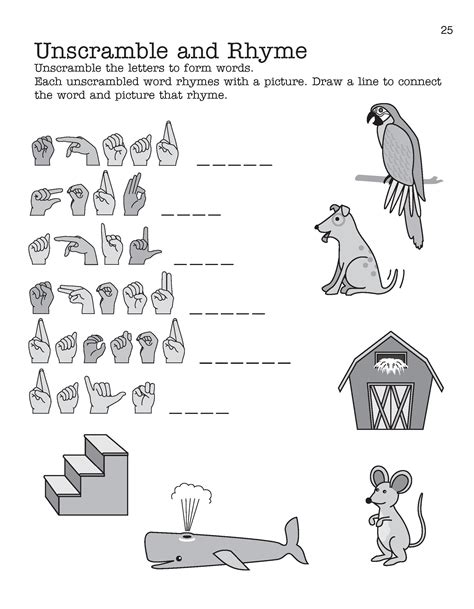 25

Unscramble and Rhyme

Unscramble the letters to form words.
Each unscrambled word rhymes with a picture. Draw a line to connect the word and picture that rhyme.

_ _ _ _ _

_ _ _ _

_ _ _ _

_ _ _ _ _

_ _ _ _ _ _

_ _ _ _