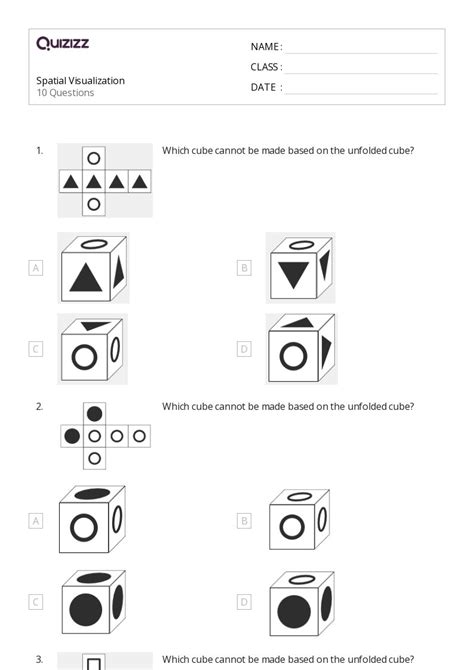 Quizizz

Spatial Visualization
10 Questions

NAME :
CLASS :
DATE :

1. Which cube cannot be made based on the unfolded cube?

A

B

C

D

2. Which cube cannot be made based on the unfolded cube?

A

B

C

D

3. Which cube cannot be made based on the unfolded cube?