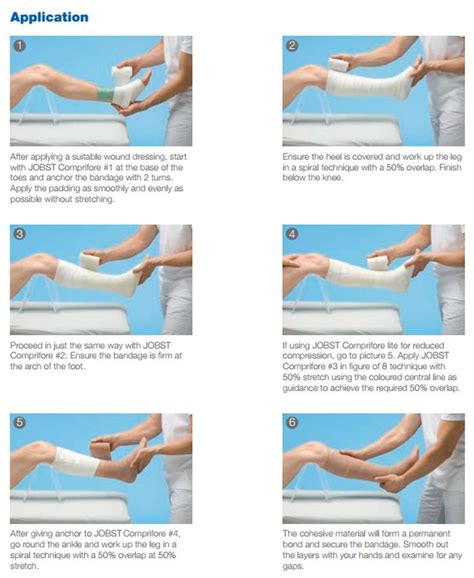 Application

1

After applying a suitable wound dressing, start with JOBST Comprifore #1 at the base of the toes and anchor the bandage with 2 turns. Apply the padding as smoothly and evenly as possible without stretching.

2

Ensure the heel is covered and work up the leg in a spiral technique with a 50% overlap. Finish below the knee.

3

Proceed in just the same way with JOBST Comprifore #2: Ensure the bandage is firm at the arch of the foot.

4

If using JOBST Comprifore lite for reduced compression, go to picture 5. Apply JOBST Comprifore #3 in figure of 8 technique with 50% stretch using the coloured central line as guidance to achieve the required 50% overlap.

5

After giving anchor to JOBST Comprifore #4, go round the ankle and work up the leg in a spiral technique with a 50% overlap at 50% stretch.

6

The cohesive material will form a permanent bond and secure the bandage. Smooth out the layers with your hands and examine for any gaps.