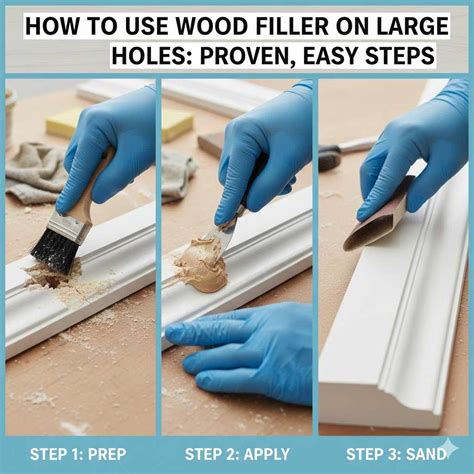 HOW TO USE WOOD FILLER ON LARGE HOLES: PROVEN, EASY STEPS

STEP 1: PREP

STEP 2: APPLY

STEP 3: SAND