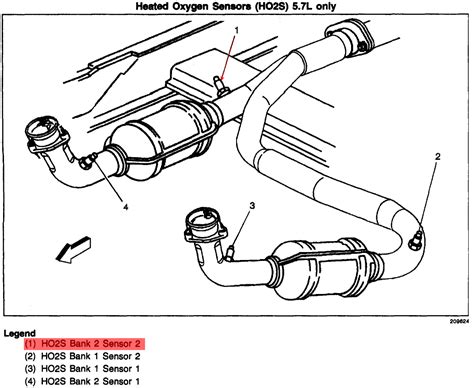 Heated Oxygen Sensors (HO2S) 5.7L only

1

2

3

4

209624

Legend
(1) HO2S Bank 2 Sensor 2
(2) HO2S Bank 1 Sensor 2
(3) HO2S Bank 1 Sensor 1
(4) HO2S Bank 2 Sensor 1