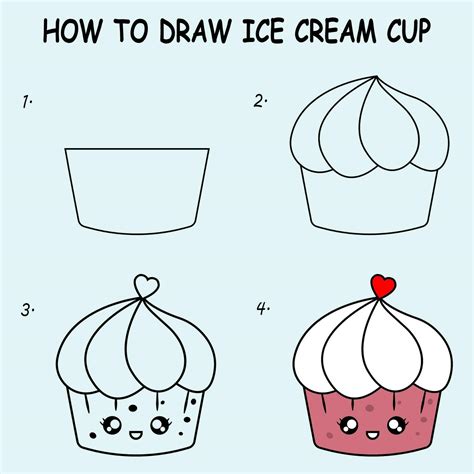 HOW TO DRAW ICE CREAM CUP

1.

2.

3.

4.