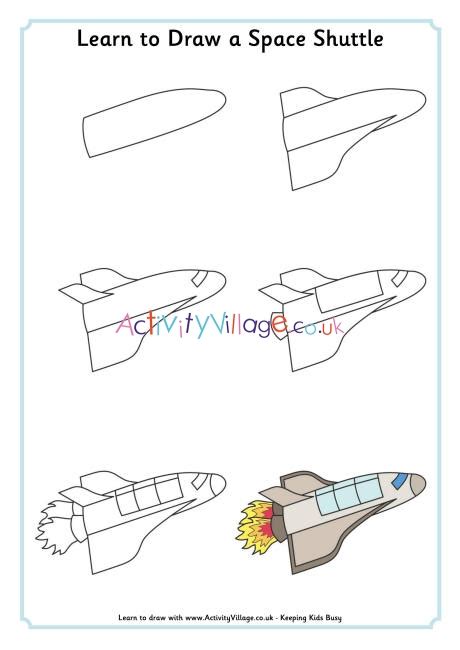 Learn to Draw a Space Shuttle

ActivityVillage.co.uk

Learn to draw with www.ActivityVillage.co.uk - Keeping Kids Busy