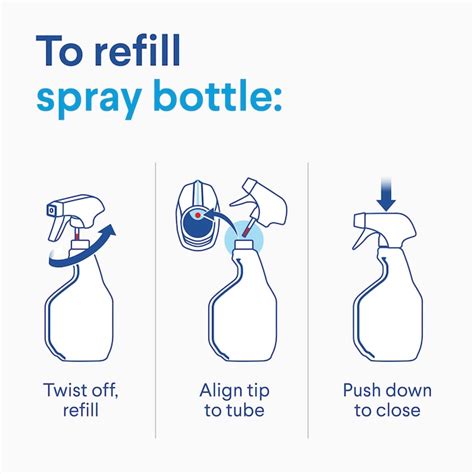 To refill spray bottle:

Twist off, refill

Align tip to tube

Push down to close