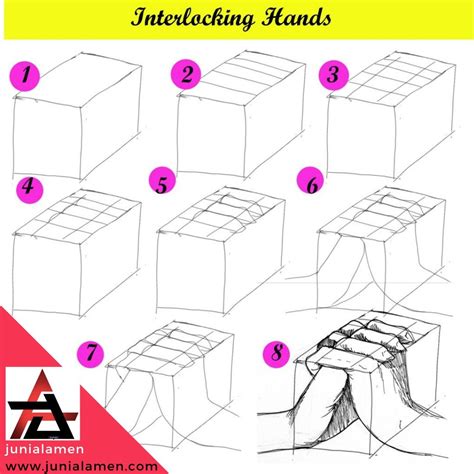 Interlocking Hands

1

2

3

4

5

6

7

8

junialamen
www.junialamen.com