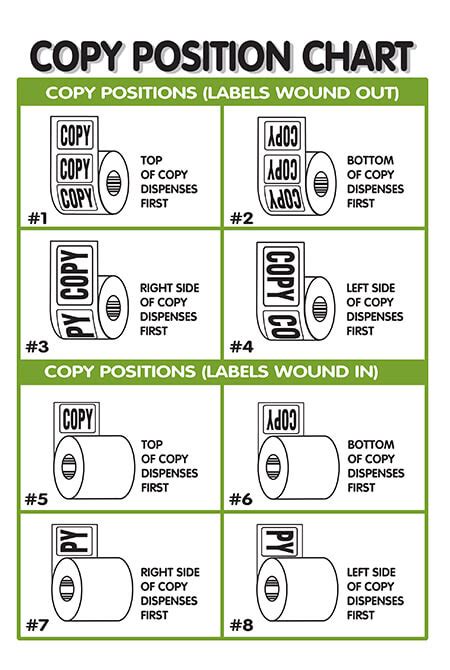 COPY POSITION CHART

COPY POSITIONS (LABELS WOUND OUT)

COPY
COPY
COPY
TOP OF COPY DISPENSES FIRST
#1

COPY
COPY
COPY
BOTTOM OF COPY DISPENSES FIRST
#2

COPY
PY
RIGHT SIDE OF COPY DISPENSES FIRST
#3

COPY
CO
LEFT SIDE OF COPY DISPENSES FIRST
#4

COPY POSITIONS (LABELS WOUND IN)

COPY
TOP OF COPY DISPENSES FIRST
#5

COPY
BOTTOM OF COPY DISPENSES FIRST
#6

PY
RIGHT SIDE OF COPY DISPENSES FIRST
#7

PY
LEFT SIDE OF COPY DISPENSES FIRST
#8