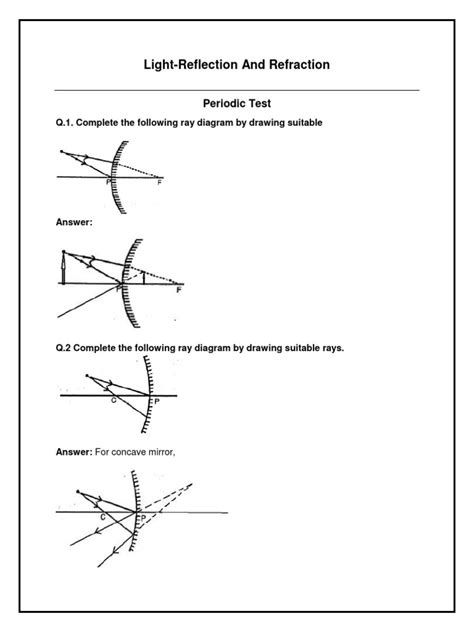 Light-Reflection And Refraction

Periodic Test

Q.1. Complete the following ray diagram by drawing suitable

P F

Answer:

P F

Q.2 Complete the following ray diagram by drawing suitable rays.

C P

Answer: For concave mirror,

C P