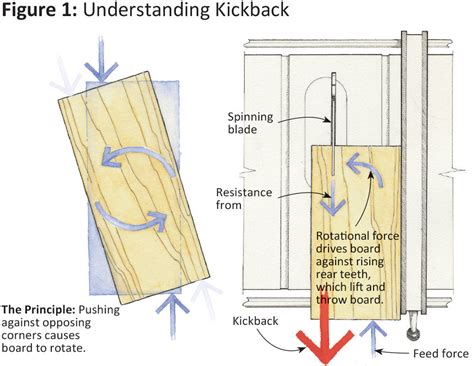 **Figure 1:** Understanding Kickback

**The Principle:** Pushing against opposing corners causes board to rotate.

Spinning blade

Resistance from

Rotational force drives board against rising rear teeth, which lift and throw board.

Kickback

Feed force