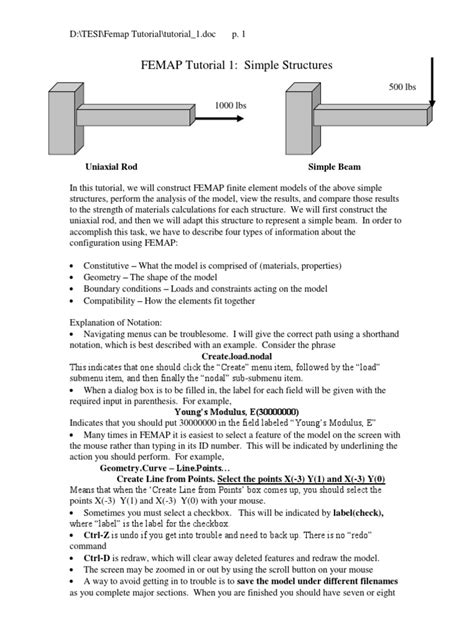 D:\TESI\Femap Tutorial\tutorial_1.doc p. 1

FEMAP Tutorial 1: Simple Structures

1000 lbs

500 lbs

Uniaxial Rod

Simple Beam

In this tutorial, we will construct FEMAP finite element models of the above simple structures, perform the analysis of the model, view the results, and compare those results to the strength of materials calculations for each structure. We will first construct the uniaxial rod, and then we will adapt this structure to represent a simple beam. In order to accomplish this task, we have to describe four types of information about the configuration using FEMAP:

• Constitutive – What the model is comprised of (materials, properties)
• Geometry – The shape of the model
• Boundary conditions – Loads and constraints acting on the model
• Compatibility – How the elements fit together

Explanation of Notation:
• Navigating menus can be troublesome. I will give the correct path using a shorthand notation, which is best described with an example. Consider the phrase

Create.load.nodal

This indicates that one should click the "Create" menu item, followed by the "load" submenu item, and then finally the "nodal" sub-submenu item.
• When a dialog box is to be filled in, the label for each field will be given with the required input in parenthesis. For example,

Young's Modulus, E(30000000)

Indicates that you should put 30000000 in the field labeled "Young's Modulus, E"
• Many times in FEMAP it is easiest to select a feature of the model on the screen with the mouse rather than typing in its ID number. This will be indicated by underlining the action you should perform. For example,

Geometry.Curve – Line.Points…
Create Line from Points. Select the points X(-3) Y(1) and X(-3) Y(0)

Means that when the 'Create Line from Points' box comes up, you should select the points X(-3) Y(1) and X(-3) Y(0) with your mouse.
• Sometimes you must select a checkbox. This will be indicated by label(check), where "label" is the label for the checkbox
• Ctrl-Z is undo if you get into trouble and need to back up. There is no "redo" command
• Ctrl-D is redraw, which will clear away deleted features and redraw the model.
• The screen may be zoomed in or out by using the scroll button on your mouse
• A way to avoid getting in to trouble is to save the model under different filenames as you complete major sections. When you are finished you should have seven or eight