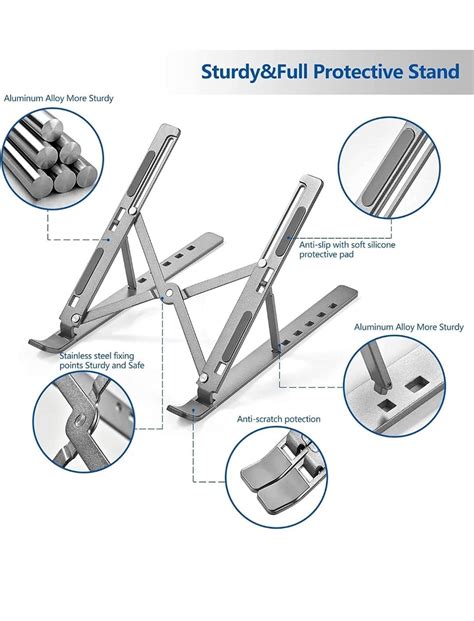 Sturdy&Full Protective Stand

Aluminum Alloy More Sturdy

Anti-slip with soft silicone protective pad

Aluminum Alloy More Sturdy

Stainless steel fixing points Sturdy and Safe

Anti-scratch potection