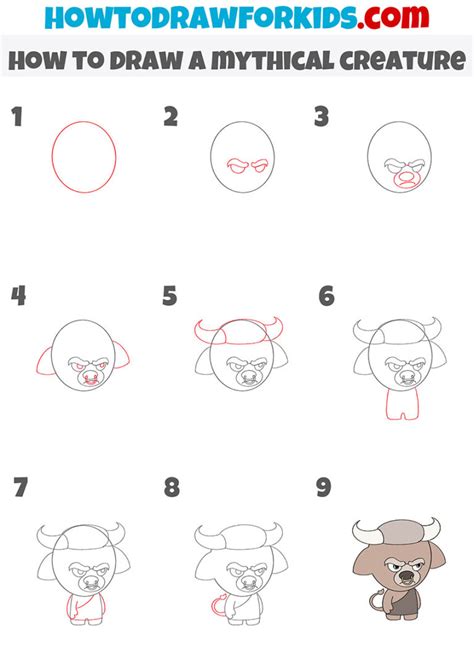 HOWTODRAWFORKIDS.com

HOW TO DRAW A MYTHICAL CREATURE

1

2

3

4

5

6

7

8

9