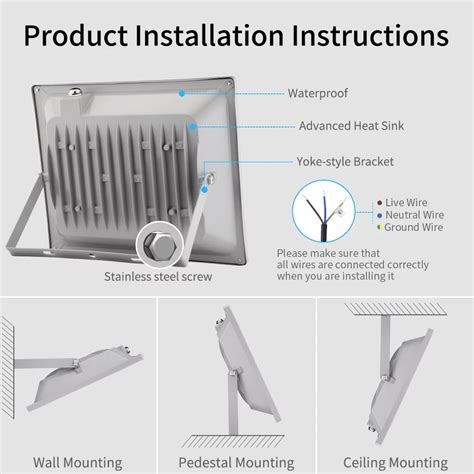 Product Installation Instructions

Waterproof

Advanced Heat Sink

Yoke-style Bracket

Live Wire
Neutral Wire
Ground Wire

Please make sure that all wires are connected correctly when you are installing it

Stainless steel screw

Wall Mounting

Pedestal Mounting

Ceiling Mounting