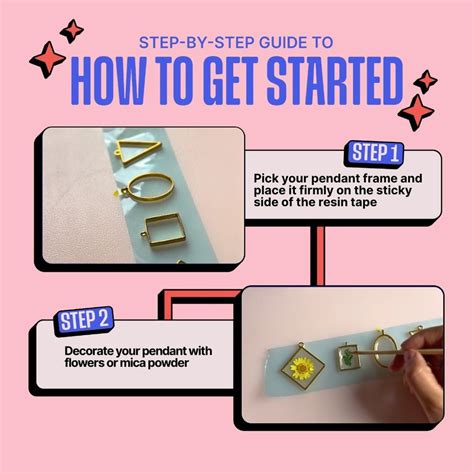 STEP-BY-STEP GUIDE TO
HOW TO GET STARTED

STEP 1
Pick your pendant frame and place it firmly on the sticky side of the resin tape

STEP 2
Decorate your pendant with flowers or mica powder