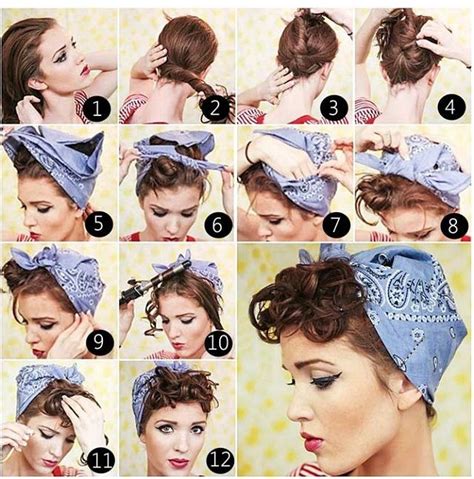 1
2
3
4
5
6
7
8
9
10
11
12