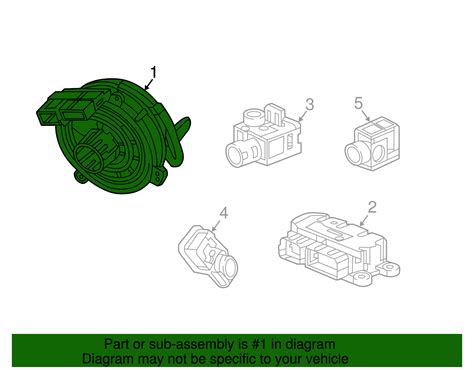 1

3

5

4

2

Part or sub-assembly is #1 in diagram
Diagram may not be specific to your vehicle