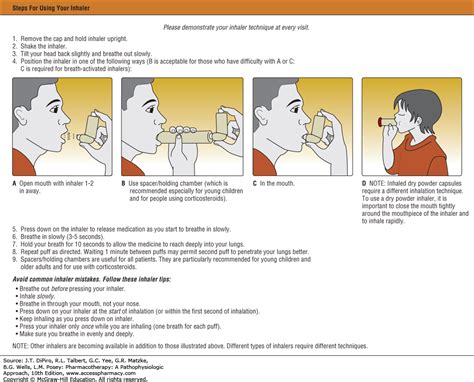 Steps For Using Your Inhaler

Please demonstrate your inhaler technique at every visit.

1. Remove the cap and hold inhaler upright.
2. Shake the inhaler.
3. Tilt your head back slightly and breathe out slowly.
4. Position the inhaler in one of the following ways (B is acceptable for those who have difficulty with A or C: C is required for breath-activated inhalers):

A Open mouth with inhaler 1-2 in away.

B Use spacer/holding chamber (which is recommended especially for young children and for people using corticosteroids).

C In the mouth.

D NOTE: Inhaled dry powder capsules require a different inhalation technique. To use a dry powder inhaler, it is important to close the mouth tightly around the mouthpiece of the inhaler and to inhale rapidly.

5. Press down on the inhaler to release medication as you start to breathe in slowly.
6. Breathe in slowly (3-5 seconds).
7. Hold your breath for 10 seconds to allow the medicine to reach deeply into your lungs.
8. Repeat puff as directed. Waiting 1 minute between puffs may permit second puff to penetrate your lungs better.
9. Spacers/holding chambers are useful for all patients. They are particularly recommended for young children and older adults and for use with corticosteroids.

Avoid common inhaler mistakes. Follow these inhaler tips:
• Breathe out before pressing your inhaler.
• Inhale slowly.
• Breathe in through your mouth, not your nose.
• Press down on your inhaler at the start of inhalation (or within the first second of inhalation).
• Keep inhaling as you press down on inhaler.
• Press your inhaler only once while you are inhaling (one breath for each puff).
• Make sure you breathe in evenly and deeply.

NOTE: Other inhalers are becoming available in addition to those illustrated above. Different types of inhalers require different techniques.

Source: J.T. DiPiro, R.L. Talbert, G.C. Yee, G.R. Matzke, B.G. Wells, L.M. Posey: Pharmacotherapy: A Pathophysiologic Approach, 10th Edition, www.accesspharmacy.com
Copyright © McGraw-Hill Education. All rights reserved.