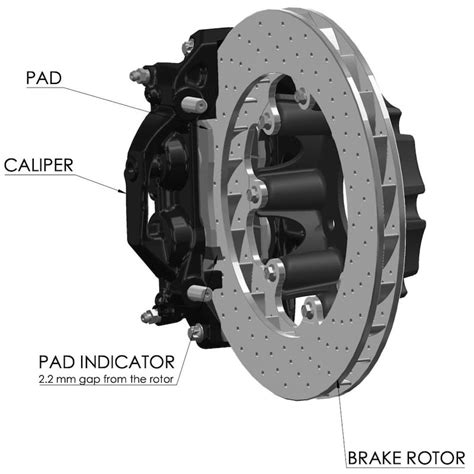 PAD

CALIPER

PAD INDICATOR
2.2 mm gap from the rotor

BRAKE ROTOR