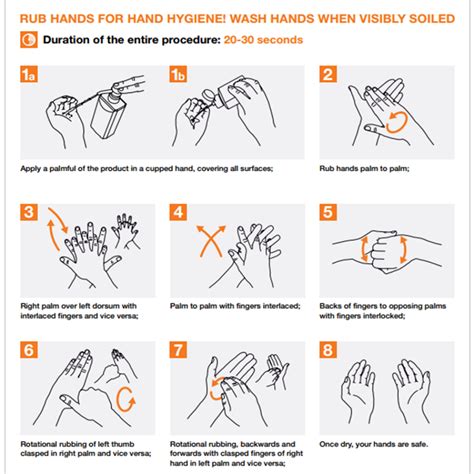 RUB HANDS FOR HAND HYGIENE! WASH HANDS WHEN VISIBLY SOILED

Duration of the entire procedure: 20-30 seconds

1a

1b

Apply a palmful of the product in a cupped hand, covering all surfaces;

2

Rub hands palm to palm;

3

Right palm over left dorsum with interlaced fingers and vice versa;

4

Palm to palm with fingers interlaced;

5

Backs of fingers to opposing palms with fingers interlocked;

6

Rotational rubbing of left thumb clasped in right palm and vice versa;

7

Rotational rubbing, backwards and forwards with clasped fingers of right hand in left palm and vice versa;

8

Once dry, your hands are safe.