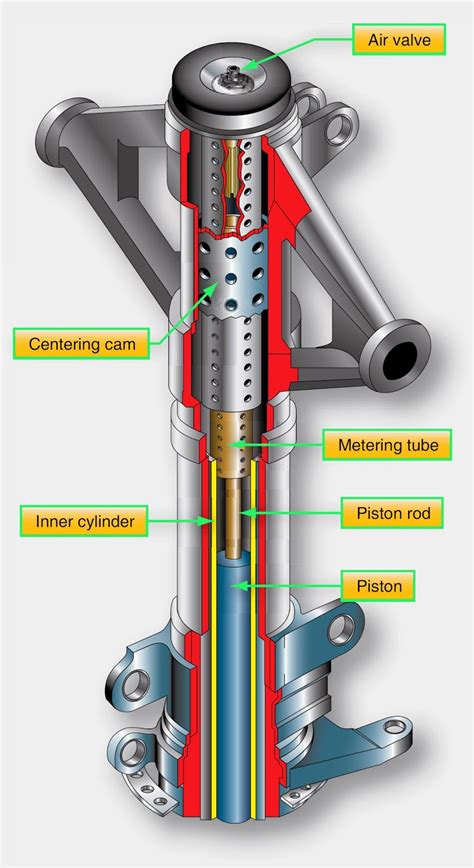 Air valve

Centering cam

Metering tube

Inner cylinder

Piston rod

Piston