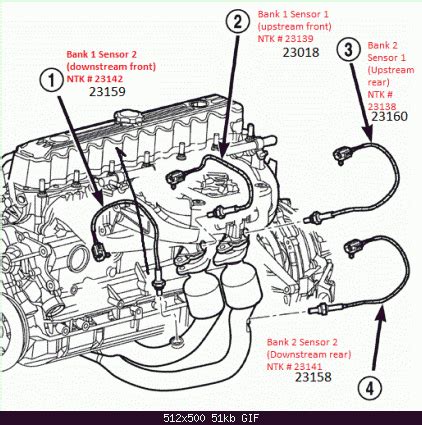 1

Bank 1 Sensor 2
(downstream front)
NTK # 23142
23159

2

Bank 1 Sensor 1
(upstream front)
NTK # 23139
23018

3

Bank 2
Sensor 1
(Upstream
rear)
NTK #
23138
23160

Bank 2 Sensor 2
(Downstream rear)
NTK # 23141
23158

4

512x500 51kb GIF