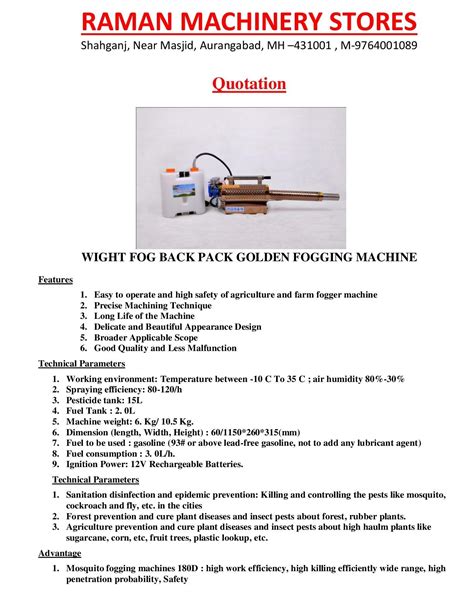 RAMAN MACHINERY STORES
Shahganj, Near Masjid, Aurangabad, MH –431001 , M-9764001089

Quotation

WIGHT FOG BACK PACK GOLDEN FOGGING MACHINE

Features

1. Easy to operate and high safety of agriculture and farm fogger machine
2. Precise Machining Technique
3. Long Life of the Machine
4. Delicate and Beautiful Appearance Design
5. Broader Applicable Scope
6. Good Quality and Less Malfunction

Technical Parameters

1. Working environment: Temperature between -10 C To 35 C ; air humidity 80%-30%
2. Spraying efficiency: 80-120/h
3. Pesticide tank: 15L
4. Fuel Tank : 2. 0L
5. Machine weight: 6. Kg/ 10.5 Kg.
6. Dimension (length, Width, Height) : 60/1150*260*315(mm)
7. Fuel to be used : gasoline (93# or above lead-free gasoline, not to add any lubricant agent)
8. Fuel consumption : 3. 0L/h.
9. Ignition Power: 12V Rechargeable Batteries.

Technical Parameters

1. Sanitation disinfection and epidemic prevention: Killing and controlling the pests like mosquito, cockroach and fly, etc. in the cities
2. Forest prevention and cure plant diseases and insect pests about forest, rubber plants.
3. Agriculture prevention and cure plant diseases and insect pests about high haulm plants like sugarcane, corn, etc, fruit trees, plastic lookup, etc.

Advantage

1. Mosquito fogging machines 180D : high work efficiency, high killing efficiently wide range, high penetration probability, Safety