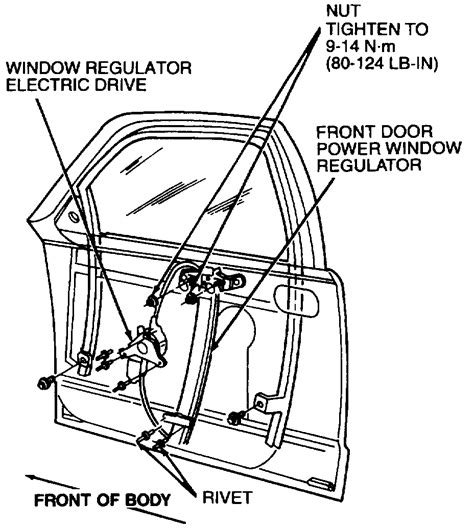 NUT
TIGHTEN TO
9-14 N·m
(80-124 LB-IN)

WINDOW REGULATOR
ELECTRIC DRIVE

FRONT DOOR
POWER WINDOW
REGULATOR

FRONT OF BODY

RIVET