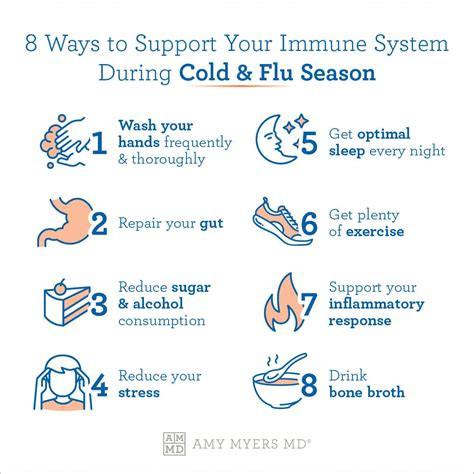 8 Ways to Support Your Immune System During Cold & Flu Season

1 Wash your hands frequently & thoroughly

2 Repair your gut

3 Reduce sugar & alcohol consumption

4 Reduce your stress

5 Get optimal sleep every night

6 Get plenty of exercise

7 Support your inflammatory response

8 Drink bone broth

AM MD AMY MYERS MD®