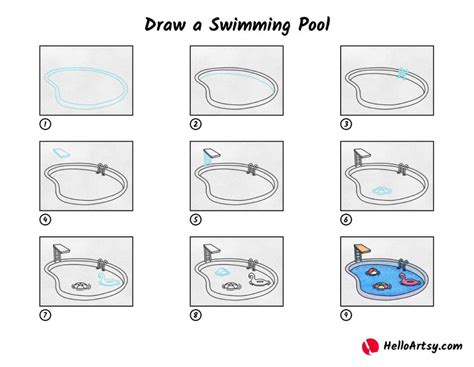 Draw a Swimming Pool

1

2

3

4

5

6

7

8

9

HelloArtsy.com