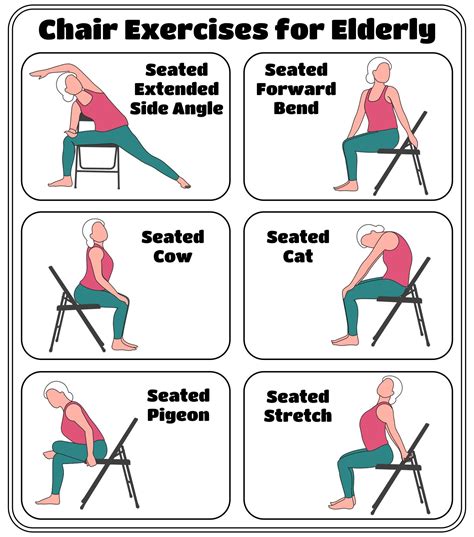 Chair Exercises for Elderly

Seated Extended Side Angle

Seated Forward Bend

Seated Cow

Seated Cat

Seated Pigeon

Seated Stretch