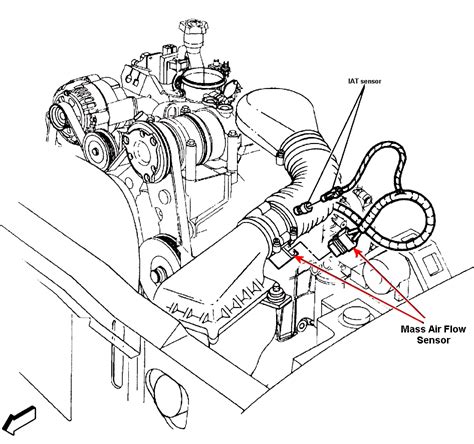 IAT sensor

Mass Air Flow Sensor