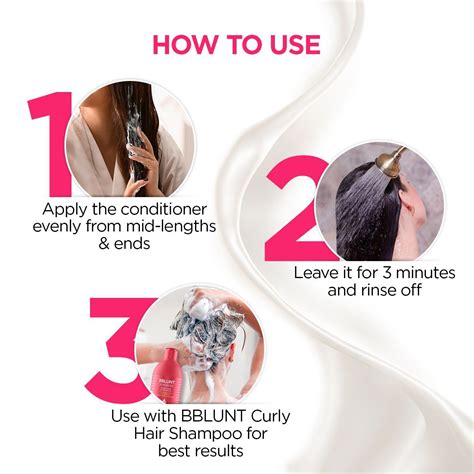 HOW TO USE

1

Apply the conditioner evenly from mid-lengths & ends

2

Leave it for 3 minutes and rinse off

3

BBLUNT

Use with BBLUNT Curly Hair Shampoo for best results