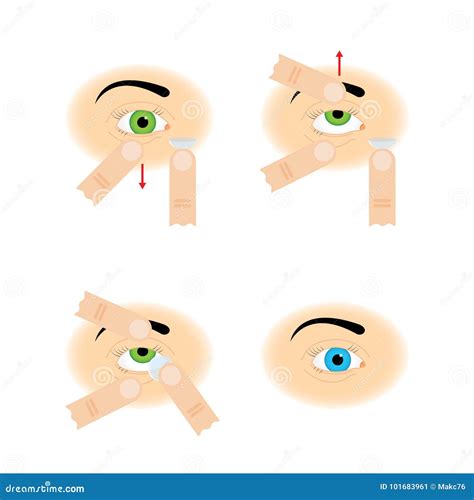 dreamstime.com

ID 101683961 © Makc76