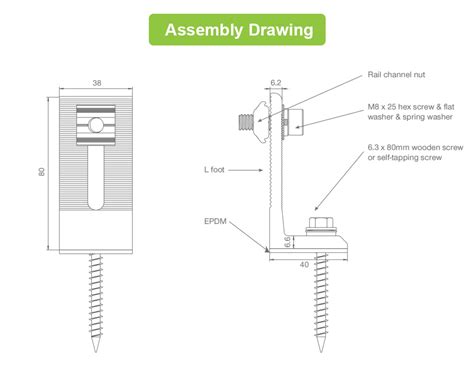 Assembly Drawing

38

80

6.2

Rail channel nut

M8 x 25 hex screw & flat washer & spring washer

6.3 x 80mm wooden screw or self-tapping screw

L foot

EPDM

6.6

40