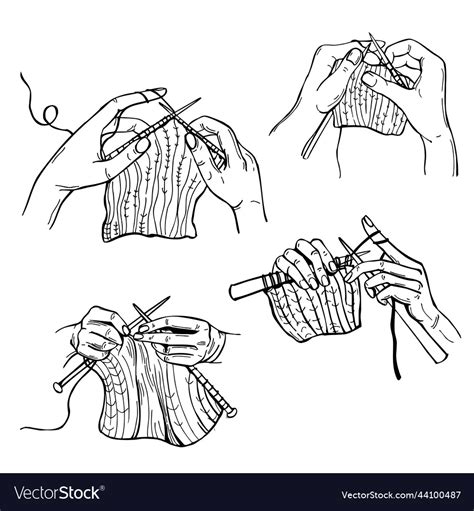 VectorStock®

VectorStock.com/44100487